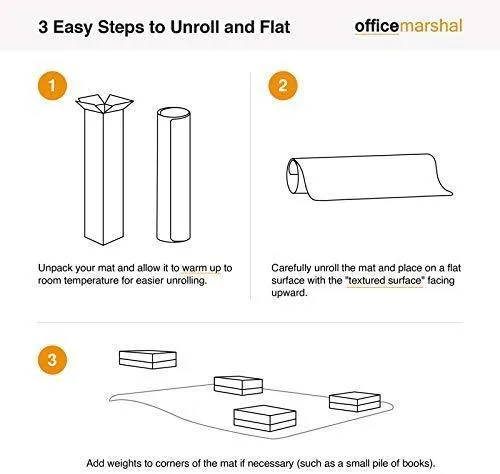 3 Easy Steps to Unroll and Flat

officemarshal

1

Unpack your mat and allow it to warm up to room temperature for easier unrolling.

2

Carefully unroll the mat and place on a flat surface with the "textured surface" facing upward.

3

Add weights to corners of the mat if necessary (such as a small pile of books).